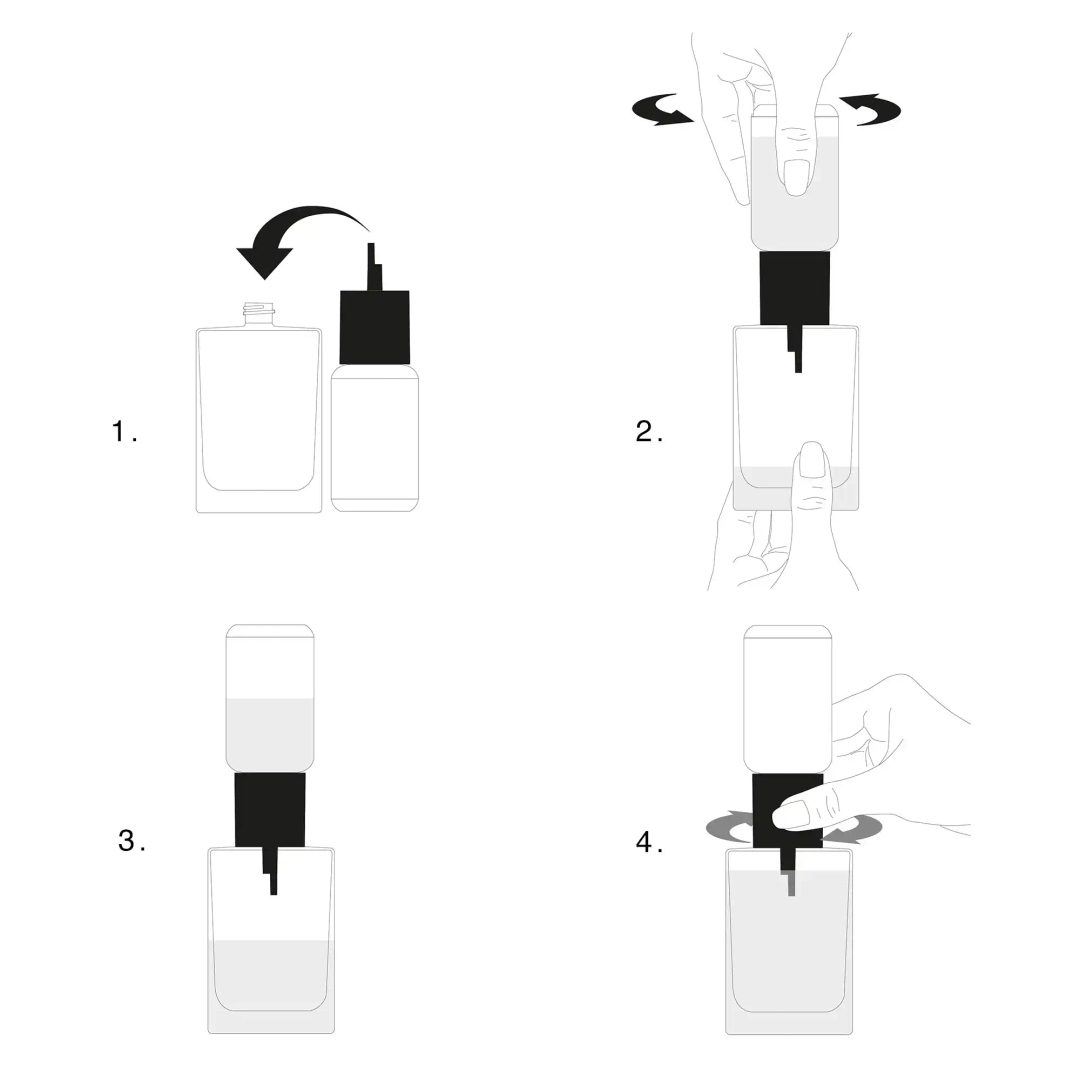 1.

2.

3.

4.